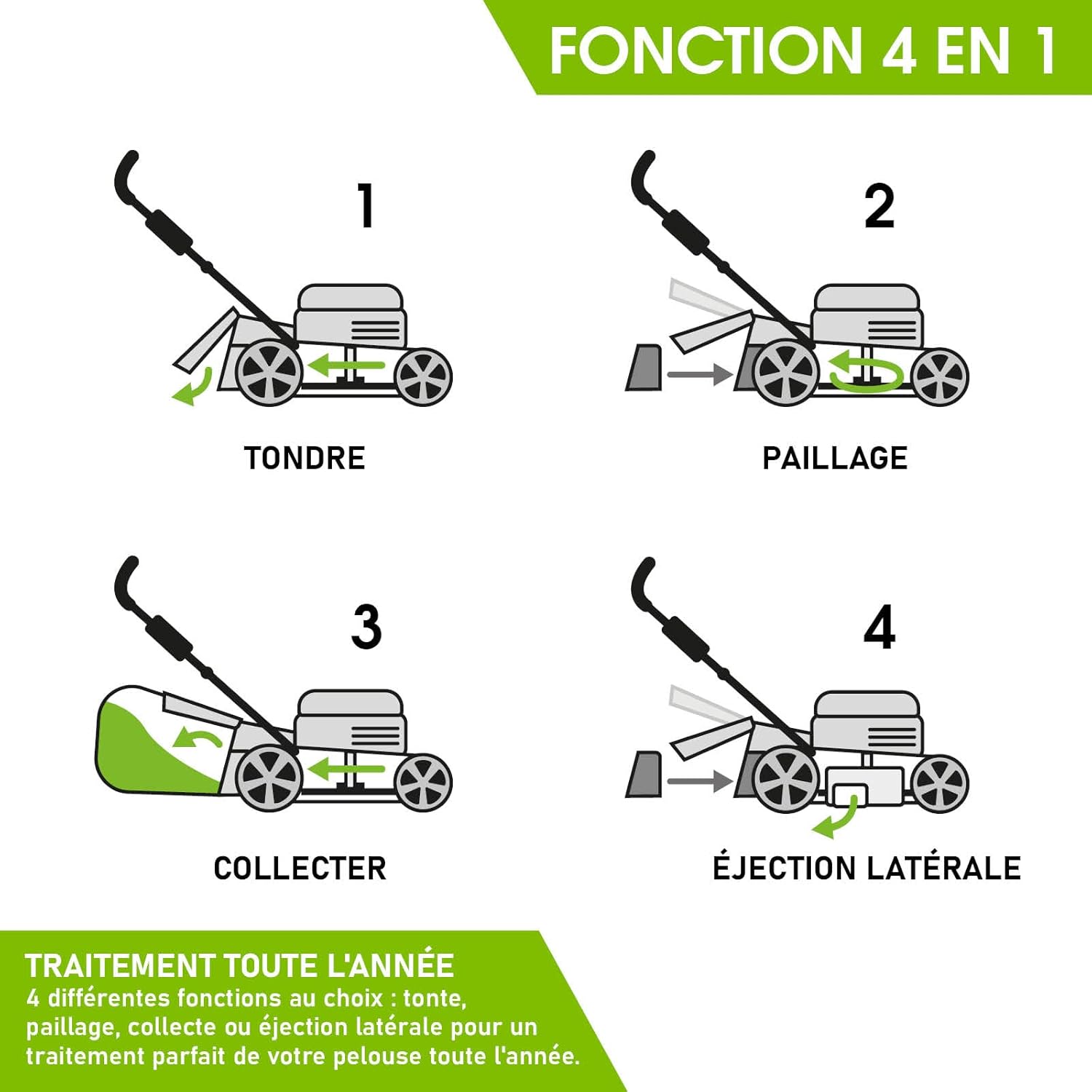 FONCTION 4 EN 1

1

TONDRE

2

PAILLAGE

3

COLLECTER

4

ÉJECTION LATÉRALE

TRAITEMENT TOUTE L'ANNÉE
4 différentes fonctions au choix : tonte, paillage, collecte ou éjection latérale pour un traitement parfait de votre pelouse toute l'année.