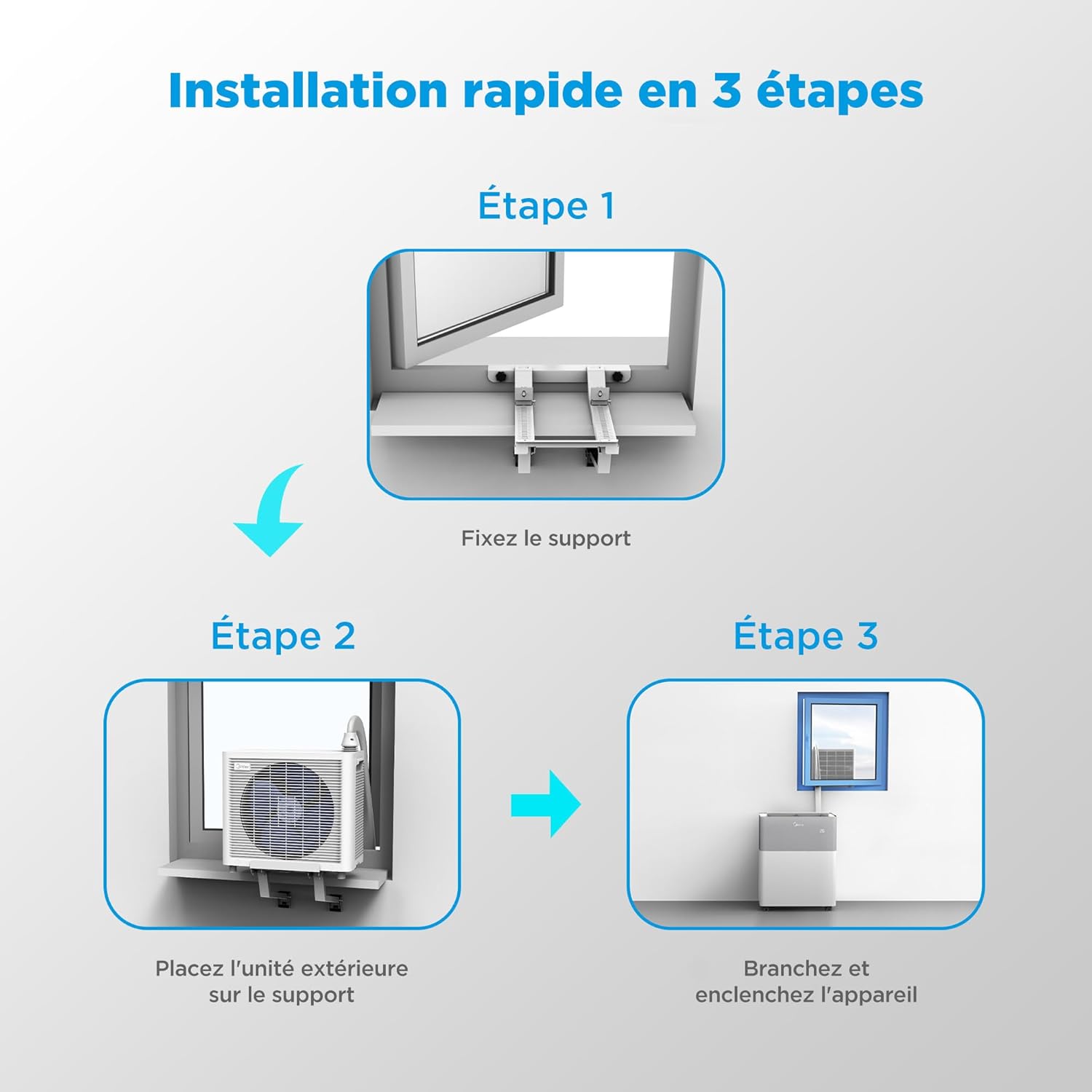 Installation rapide en 3 étapes

Étape 1

Fixez le support

Étape 2

Placez l'unité extérieure sur le support

Étape 3

Branchez et enclenchez l'appareil