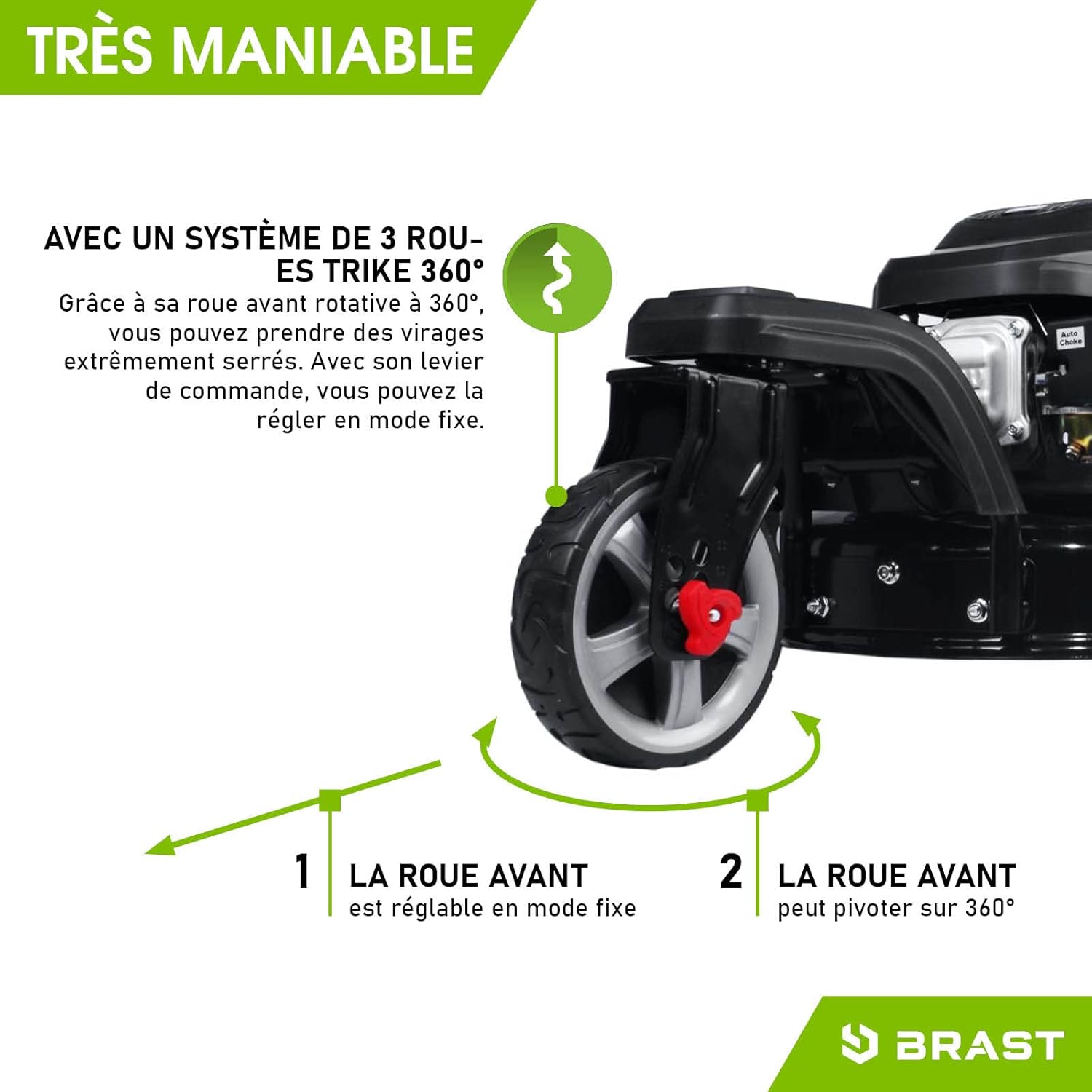 TRÈS MANIABLE

AVEC UN SYSTÈME DE 3 ROUES TRIKE 360°
Grâce à sa roue avant rotative à 360°, vous pouvez prendre des virages extrêmement serrés. Avec son levier de commande, vous pouvez la régler en mode fixe.

Auto Choke

1 LA ROUE AVANT
est réglable en mode fixe

2 LA ROUE AVANT
peut pivoter sur 360°

BRAST