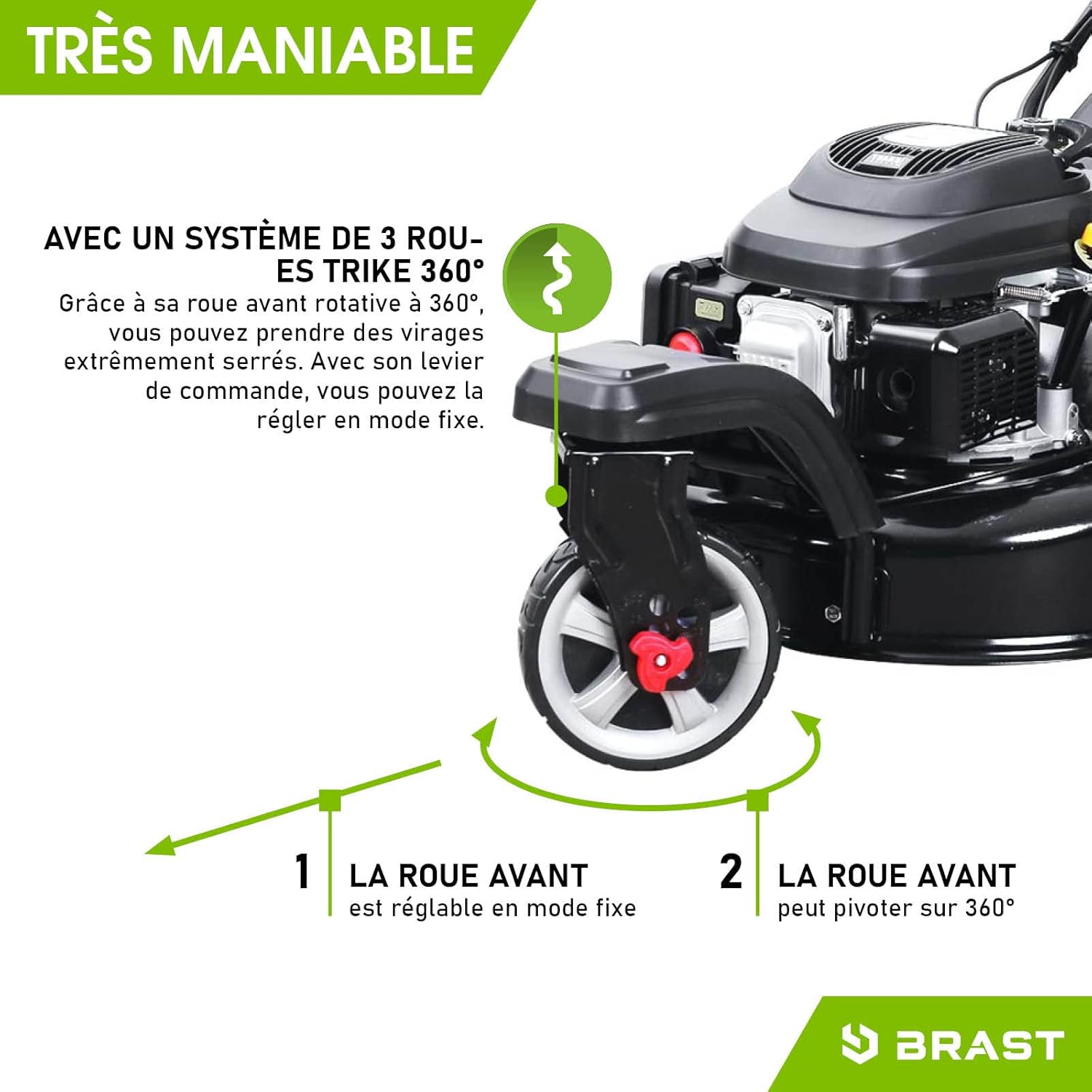 TRÈS MANIABLE

AVEC UN SYSTÈME DE 3 ROUES TRIKE 360°
Grâce à sa roue avant rotative à 360°, vous pouvez prendre des virages extrêmement serrés. Avec son levier de commande, vous pouvez la régler en mode fixe.

1 LA ROUE AVANT
est réglable en mode fixe

2 LA ROUE AVANT
peut pivoter sur 360°

BRAST