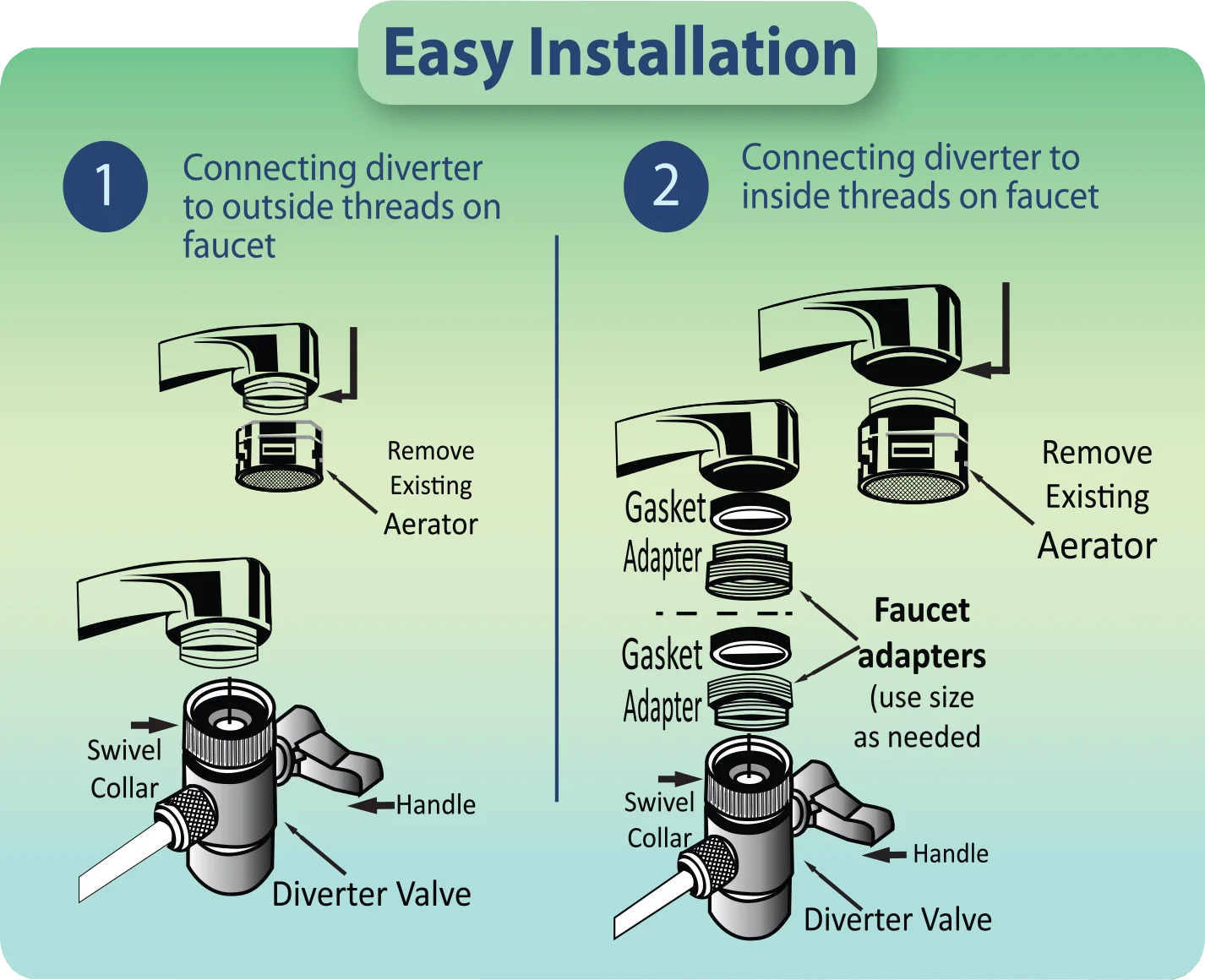 Easy Installation

1 Connecting diverter to outside threads on faucet

Remove Existing Aerator

Swivel Collar

Handle

Diverter Valve

2 Connecting diverter to inside threads on faucet

Remove Existing Aerator

Gasket

Adapter

Gasket

Adapter

Faucet adapters (use size as needed

Swivel Collar

Handle

Diverter Valve